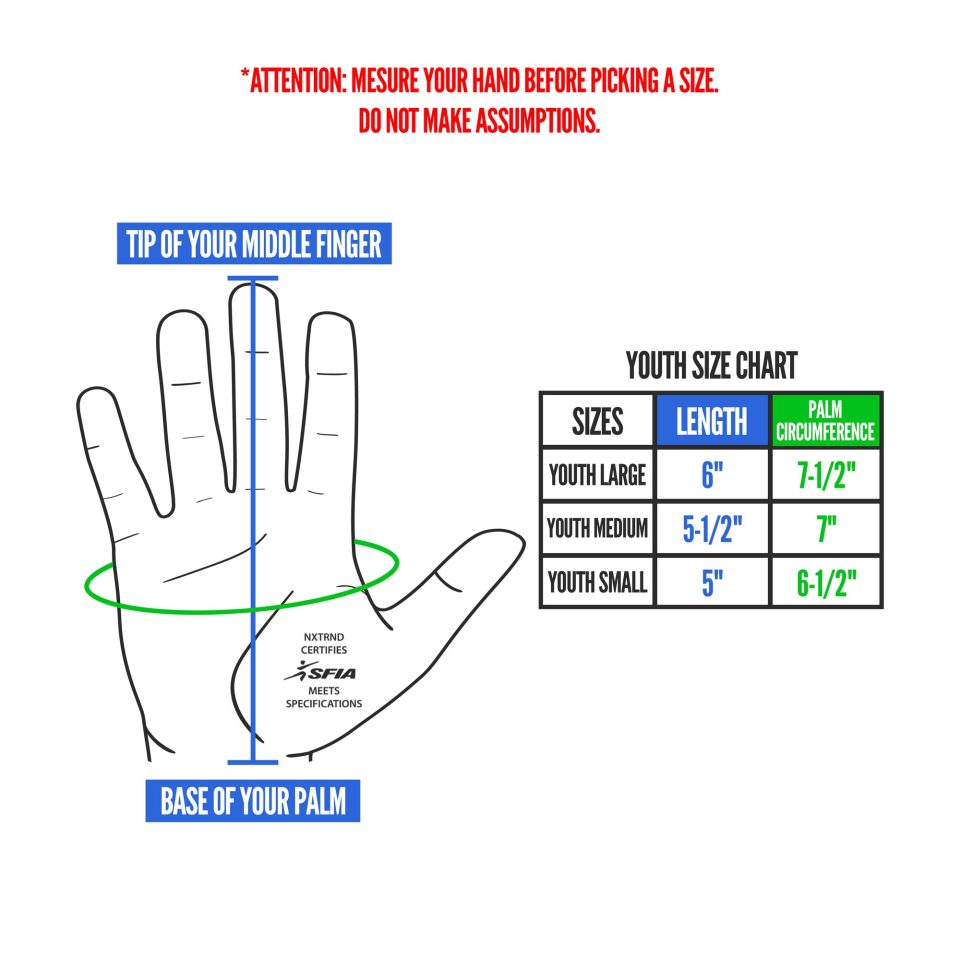 *ATTENTION: MESURE YOUR HAND BEFORE PICKING A SIZE.
DO NOT MAKE ASSUMPTIONS.

TIP OF YOUR MIDDLE FINGER

NXTRND CERTIFIES
SFIA
MEETS SPECIFICATIONS

BASE OF YOUR PALM

YOUTH SIZE CHART

| SIZES | LENGTH | PALM CIRCUMFERENCE |
|---|---|---|
| YOUTH LARGE | 6" | 7-1/2" |
| YOUTH MEDIUM | 5-1/2" | 7" |
| YOUTH SMALL | 5" | 6-1/2" |